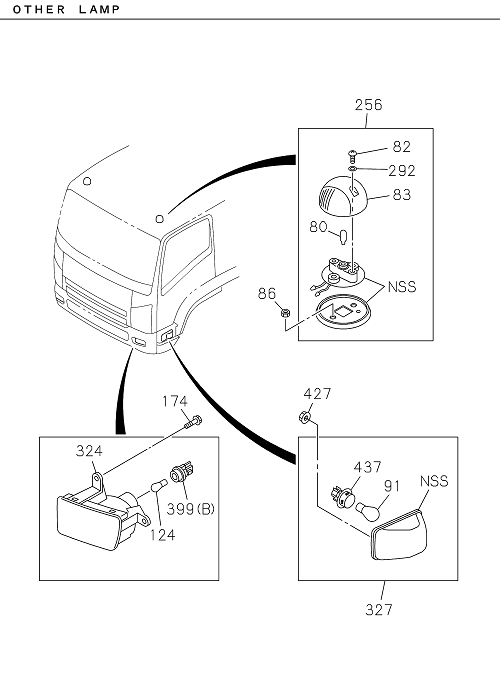 OTHER LAMP

256
82
292
83
80
NSS
86

174
324
399(B)
124

427
437
91
NSS
327